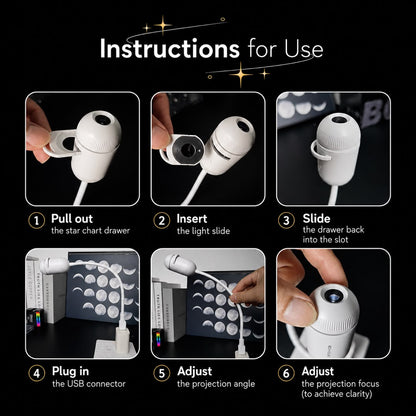 Instructions for Use

1 Pull out
the star chart drawer

2 Insert
the light slide

3 Slide
the drawer back into the slot

4 Plug in
the USB connector

5 Adjust
the projection angle

6 Adjust
the projection focus (to achieve clarity)